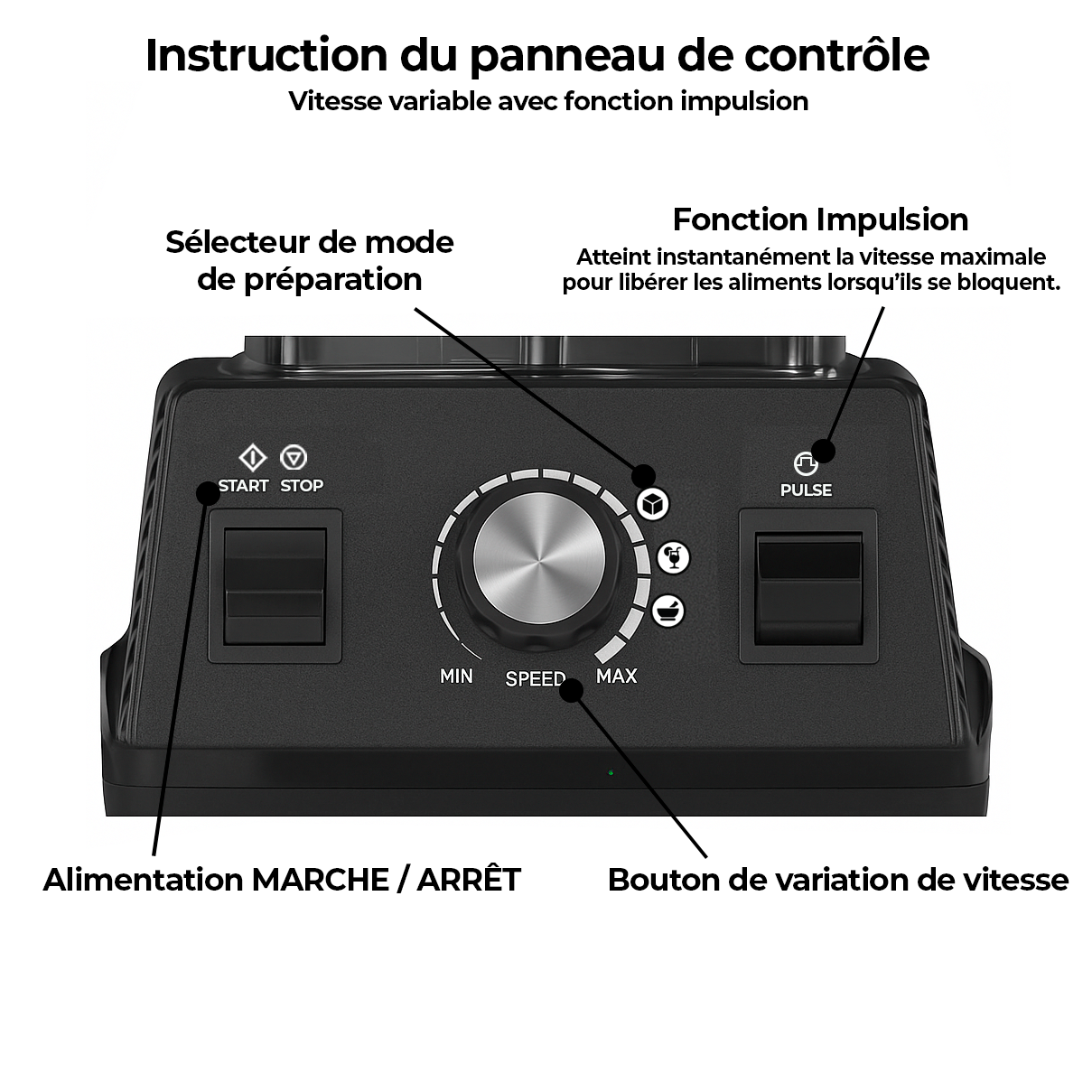 Instruction du panneau de contrôle
Vitesse variable avec fonction impulsion

Sélecteur de mode de préparation

Fonction Impulsion
Atteint instantanément la vitesse maximale pour libérer les aliments lorsqu'ils se bloquent.

START STOP

PULSE

MIN SPEED MAX

Alimentation MARCHE / ARRÊT

Bouton de variation de vitesse